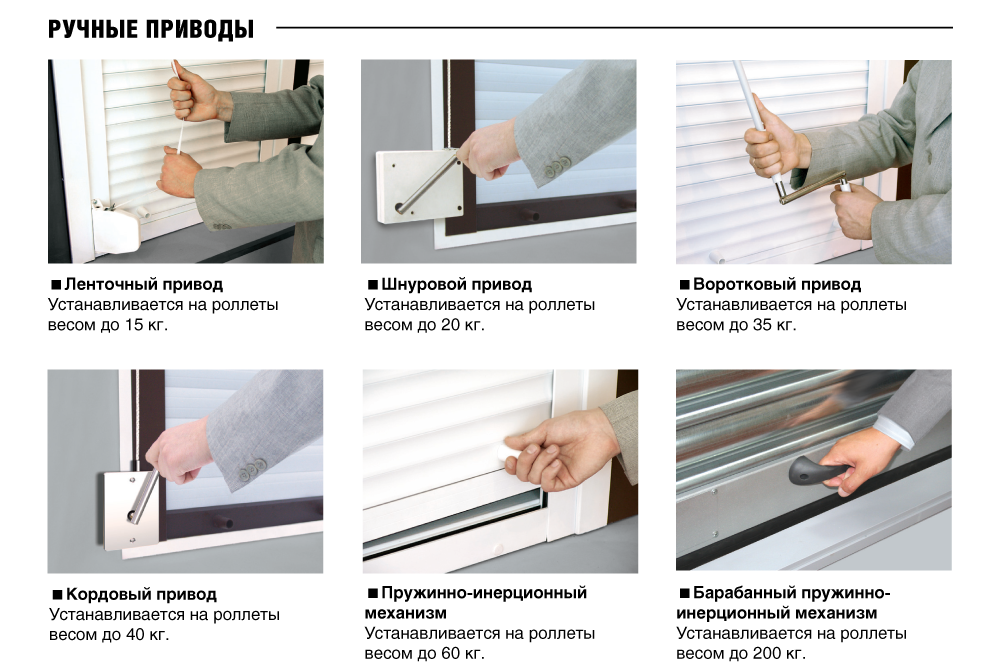 РУЧНЫЕ ПРИВОДЫ

■ Ленточный привод
Устанавливается на роллеты весом до 15 кг.

■ Шнуровой привод
Устанавливается на роллеты весом до 20 кг.

■ Воротковый привод
Устанавливается на роллеты весом до 35 кг.

■ Кордовый привод
Устанавливается на роллеты весом до 40 кг.

■ Пружинно-инерционный механизм
Устанавливается на роллеты весом до 60 кг.

■ Барабанный пружинно-инерционный механизм
Устанавливается на роллеты весом до 200 кг.